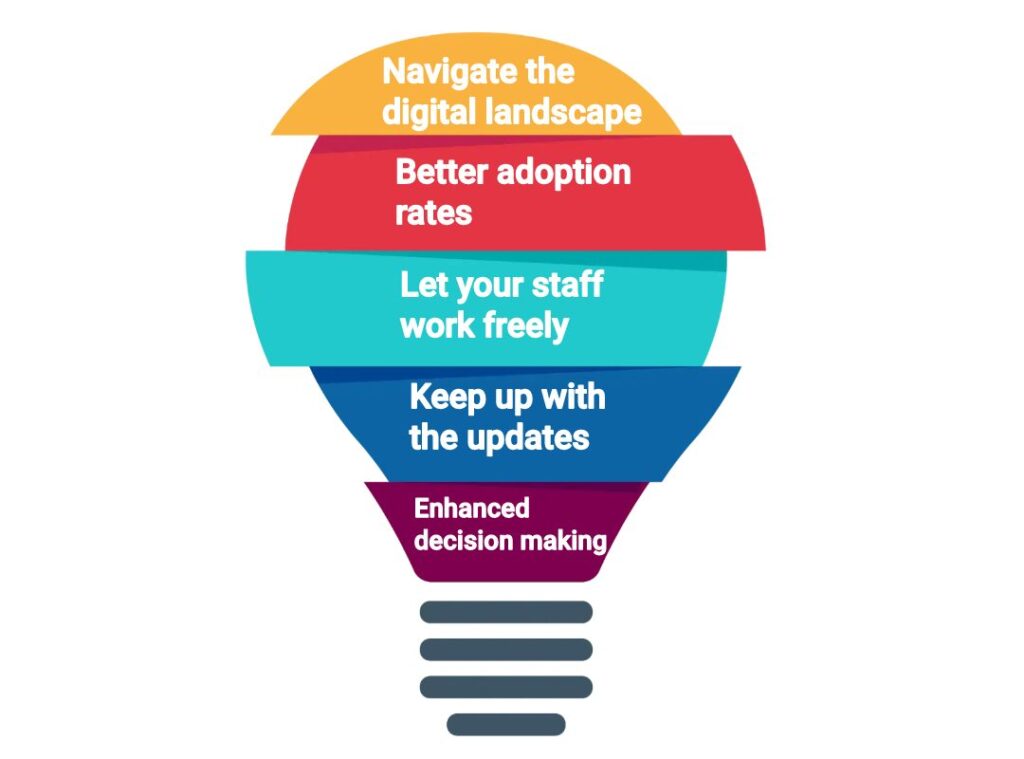 Navigate the digital landscape

Better adoption rates

Let your staff work freely

Keep up with the updates

Enhanced decision making