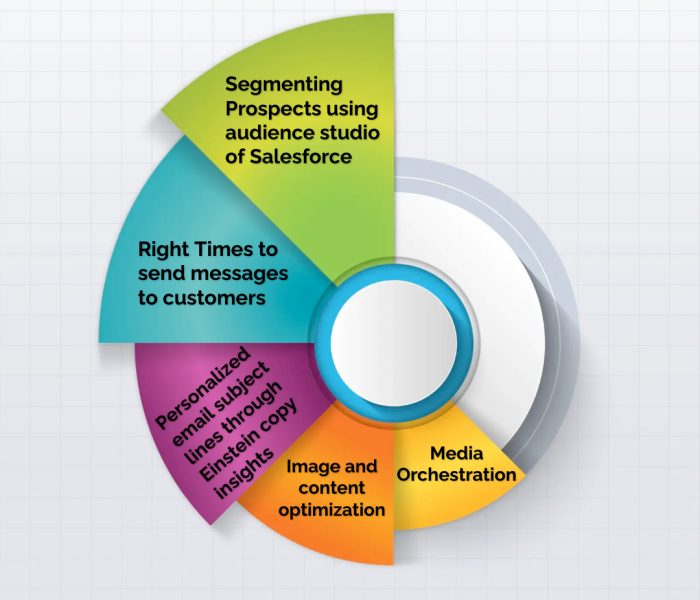 Segmenting Prospects using audience studio of Salesforce

Right Times to send messages to customers

Personalized email subject lines through Einstein copy insights

Image and content optimization

Media Orchestration