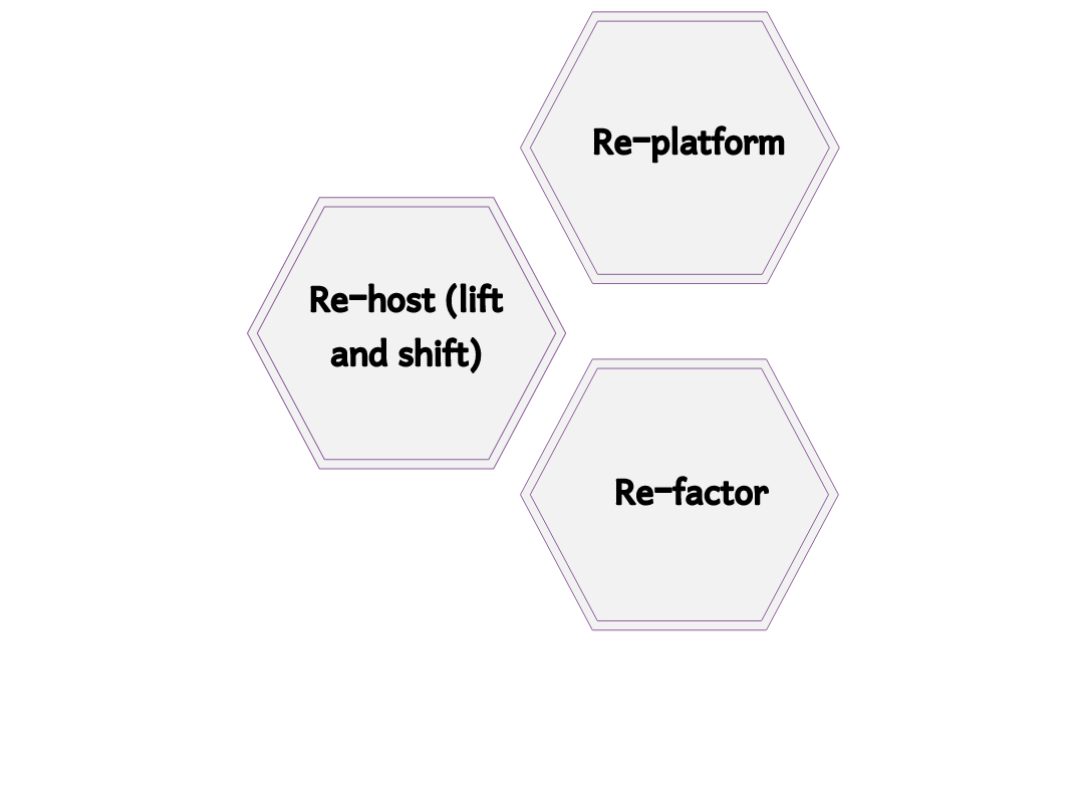 Re-platform

Re-host (lift and shift)

Re-factor