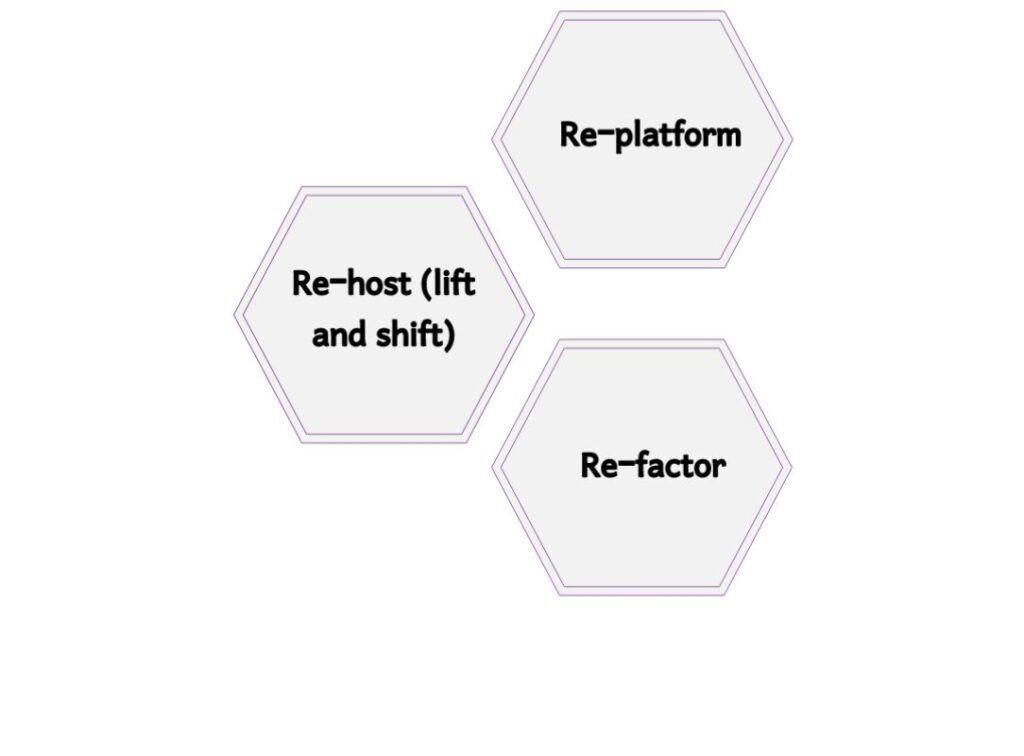 Re-platform

Re-host (lift and shift)

Re-factor