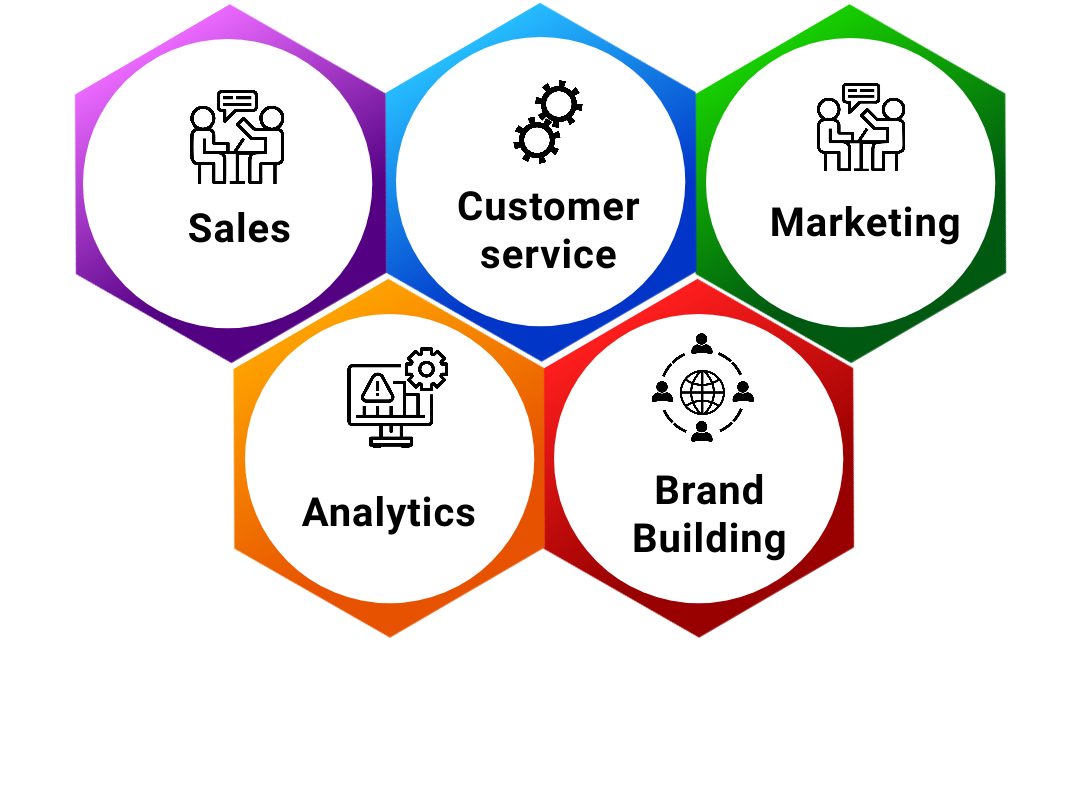 Sales

Customer service

Marketing

Analytics

Brand Building