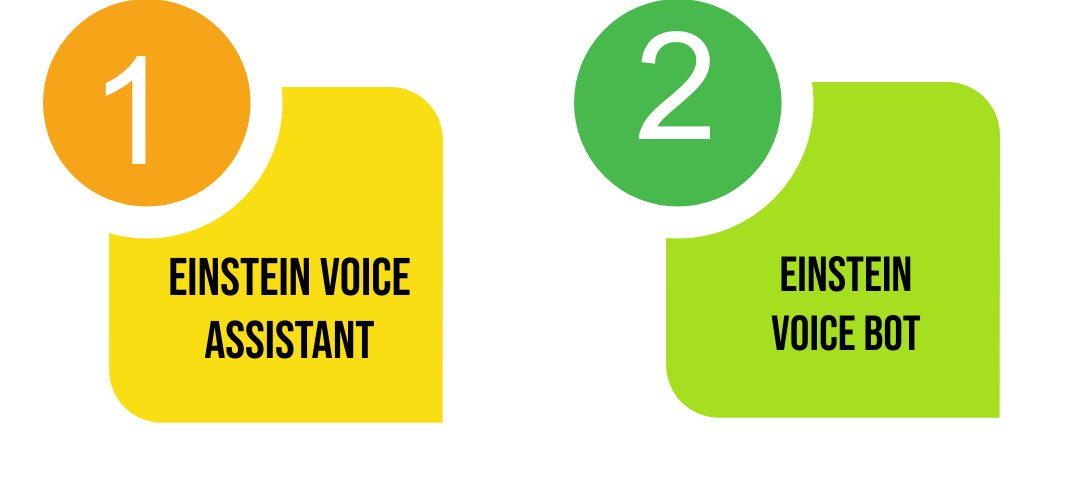 1

EINSTEIN VOICE ASSISTANT

2

EINSTEIN VOICE BOT