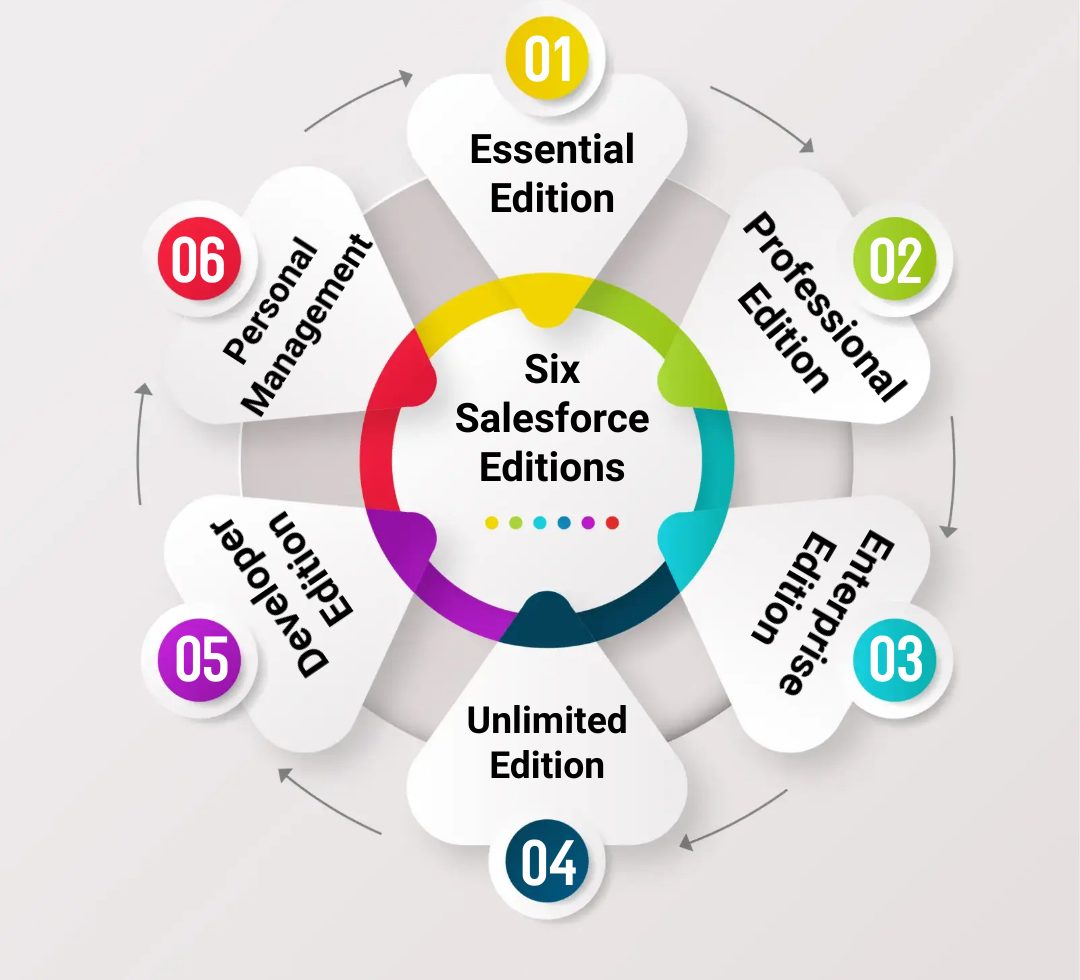 Six Salesforce Editions

01
Essential Edition

02
Professional Edition

03
Enterprise Edition

04
Unlimited Edition

05
Developer Edition

06
Personal Management