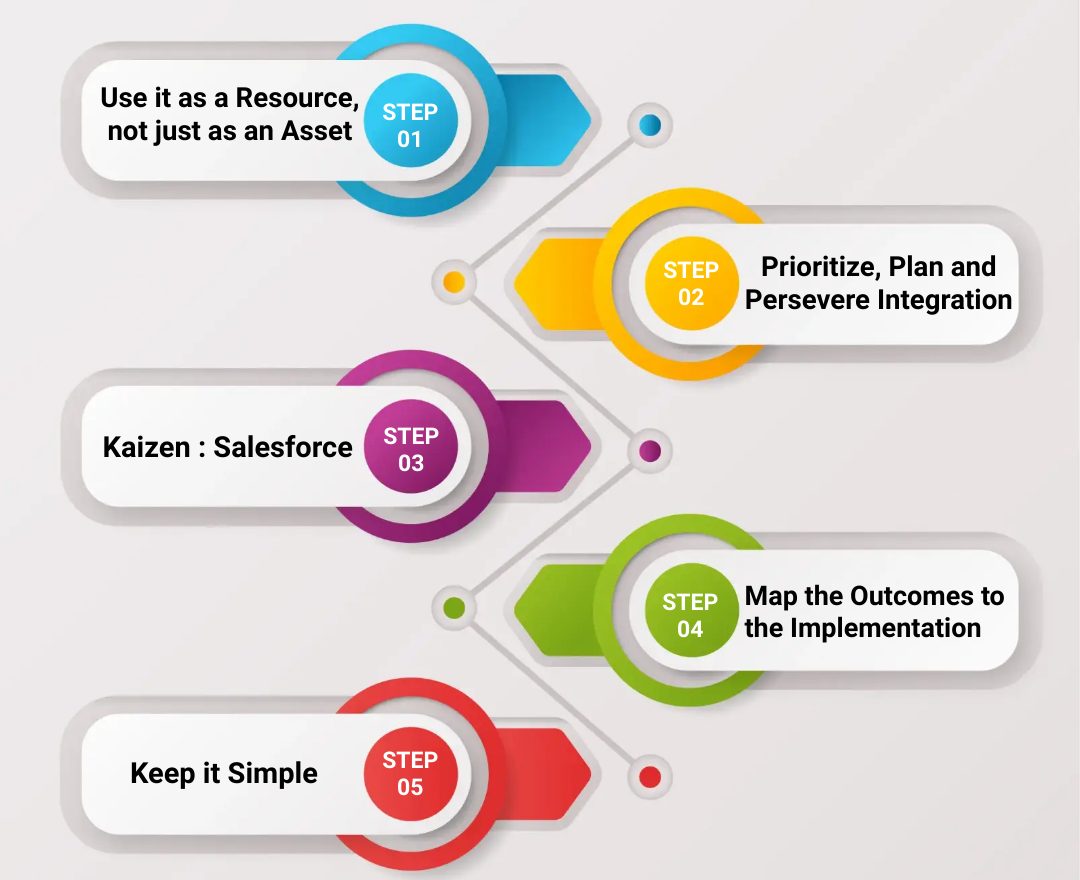 Use it as a Resource, not just as an Asset

STEP 01

STEP 02

Prioritize, Plan and Persevere Integration

Kaizen : Salesforce

STEP 03

STEP 04

Map the Outcomes to the Implementation

Keep it Simple

STEP 05